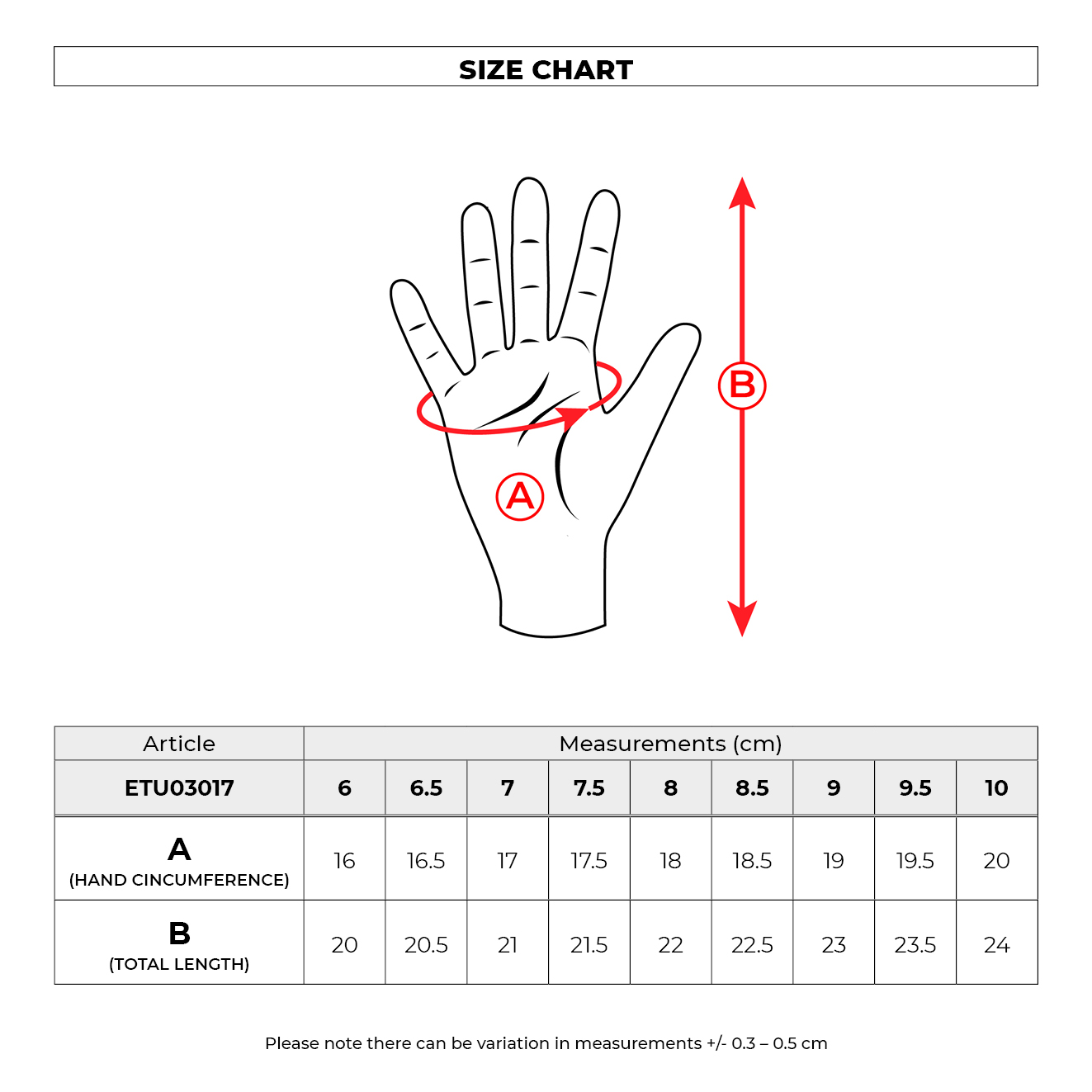 SIZE CHART

B

A

| Article | Measurements (cm) | | | | | | | | |
|---|---|---|---|---|---|---|---|---|---|
| ETU03017 | 6 | 6.5 | 7 | 7.5 | 8 | 8.5 | 9 | 9.5 | 10 |
| A (HAND CINCUMFERENCE) | 16 | 16.5 | 17 | 17.5 | 18 | 18.5 | 19 | 19.5 | 20 |
| B (TOTAL LENGTH) | 20 | 20.5 | 21 | 21.5 | 22 | 22.5 | 23 | 23.5 | 24 |

Please note there can be variation in measurements +/- 0.3 – 0.5 cm