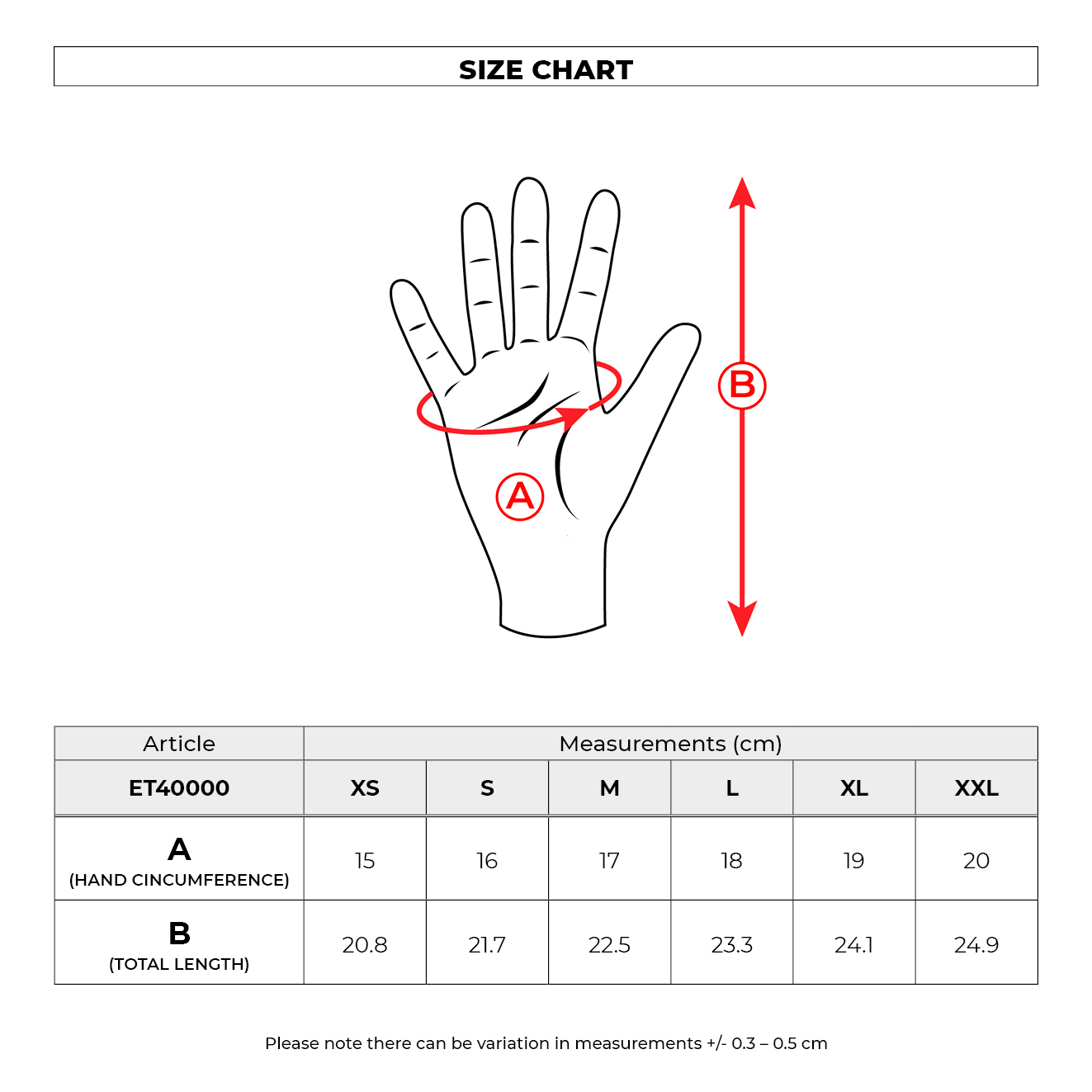 SIZE CHART

B

A

| Article | Measurements (cm) | | | | | |
|---|---|---|---|---|---|---|
| ET40000 | XS | S | M | L | XL | XXL |
| A (HAND CINCUMFERENCE) | 15 | 16 | 17 | 18 | 19 | 20 |
| B (TOTAL LENGTH) | 20.8 | 21.7 | 22.5 | 23.3 | 24.1 | 24.9 |

Please note there can be variation in measurements +/- 0.3 – 0.5 cm